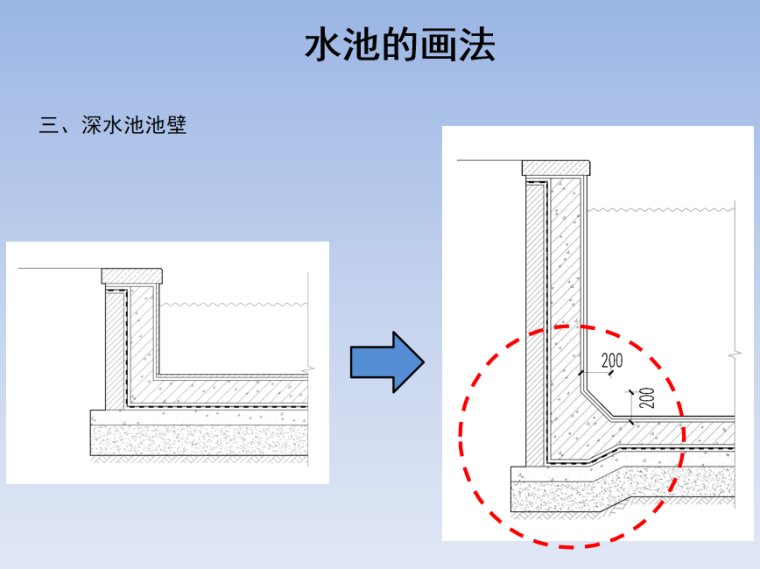 水池的画法

三、深水池池壁

200

200