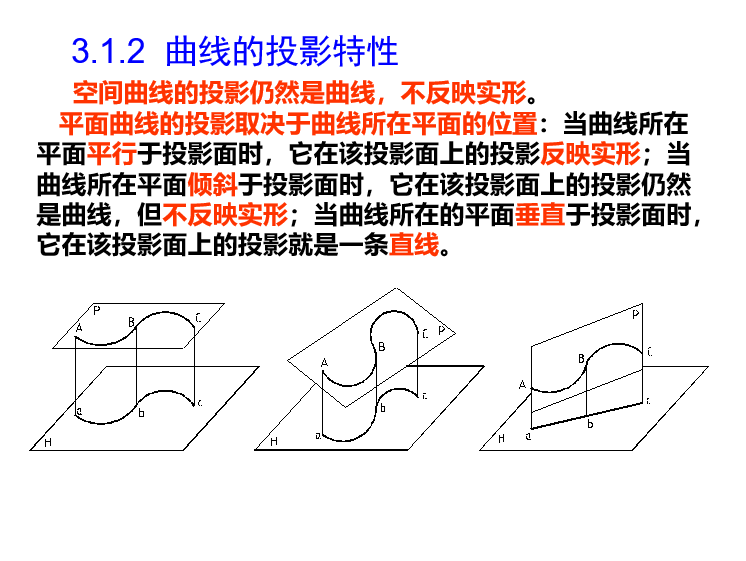 3.1.2 曲线的投影特性

空间曲线的投影仍然是曲线，不反映实形。

平面曲线的投影取决于曲线所在平面的位置：当曲线所在平面平行于投影面时，它在该投影面上的投影反映实形；当曲线所在平面倾斜于投影面时，它在该投影面上的投影仍然是曲线，但不反映实形；当曲线所在的平面垂直于投影面时，它在该投影面上的投影就是一条直线。

P
A
B
C
a
b
c
H

A
B
C
P
a
b
c
H

P
A
B
C
a
b
c
H