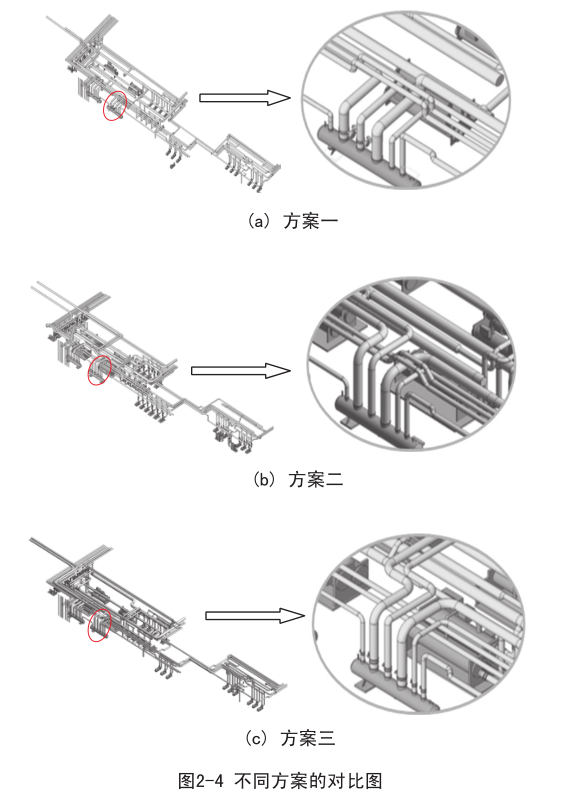 (a) 方案一

(b) 方案二

(c) 方案三

图2-4 不同方案的对比图