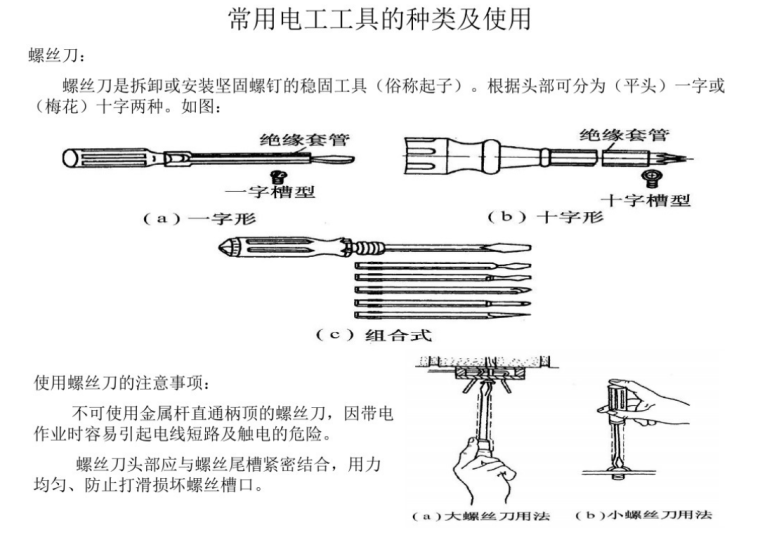 常用电工工具的种类及使用

螺丝刀：

螺丝刀是拆卸或安装坚固螺钉的稳固工具（俗称起子）。根据头部可分为（平头）一字或（梅花）十字两种。如图：

绝缘套管

一字槽型

（a）一字形

绝缘套管

十字槽型

（b）十字形

（c）组合式

使用螺丝刀的注意事项：

不可使用金属杆直通柄顶的螺丝刀，因带电作业时容易引起电线短路及触电的危险。

螺丝刀头部应与螺丝尾槽紧密结合，用力均匀、防止打滑损坏螺丝槽口。

（a）大螺丝刀用法　（b）小螺丝刀用法