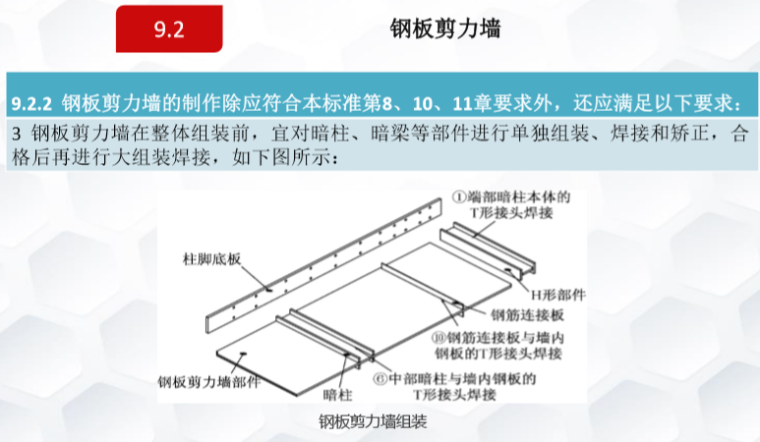 9.2

钢板剪力墙

9.2.2 钢板剪力墙的制作除应符合本标准第8、10、11章要求外，还应满足以下要求：

3 钢板剪力墙在整体组装前，宜对暗柱、暗梁等部件进行单独组装、焊接和矫正，合格后再进行大组装焊接，如下图所示：

①端部暗柱本体的T形接头焊接

柱脚底板

H形部件

钢筋连接板

⑩钢筋连接板与墙内钢板的T形接头焊接

⑥中部暗柱与墙内钢板的T形接头焊接

钢板剪力墙部件

暗柱

钢板剪力墙组装