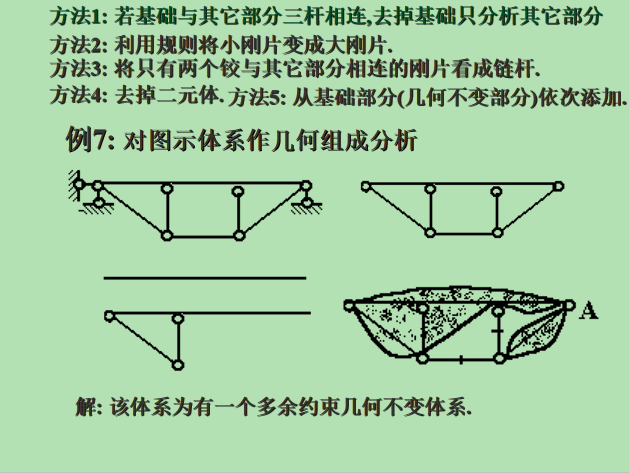 方法1: 若基础与其它部分三杆相连,去掉基础只分析其它部分

方法2: 利用规则将小刚片变成大刚片.

方法3: 将只有两个铰与其它部分相连的刚片看成链杆.

方法4: 去掉二元体. 方法5: 从基础部分(几何不变部分)依次添加.

例7: 对图示体系作几何组成分析

A

解: 该体系为有一个多余约束几何不变体系.