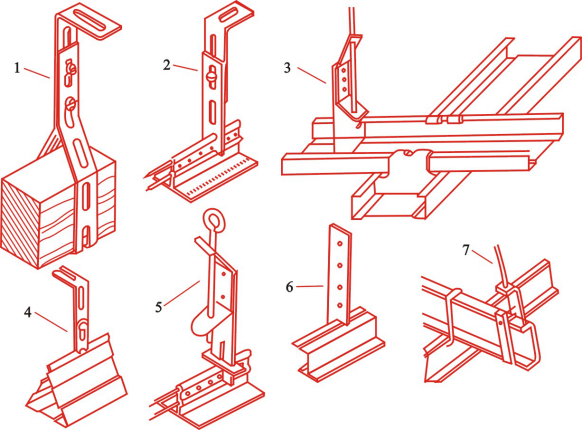 1
2
3
4
5
6
7