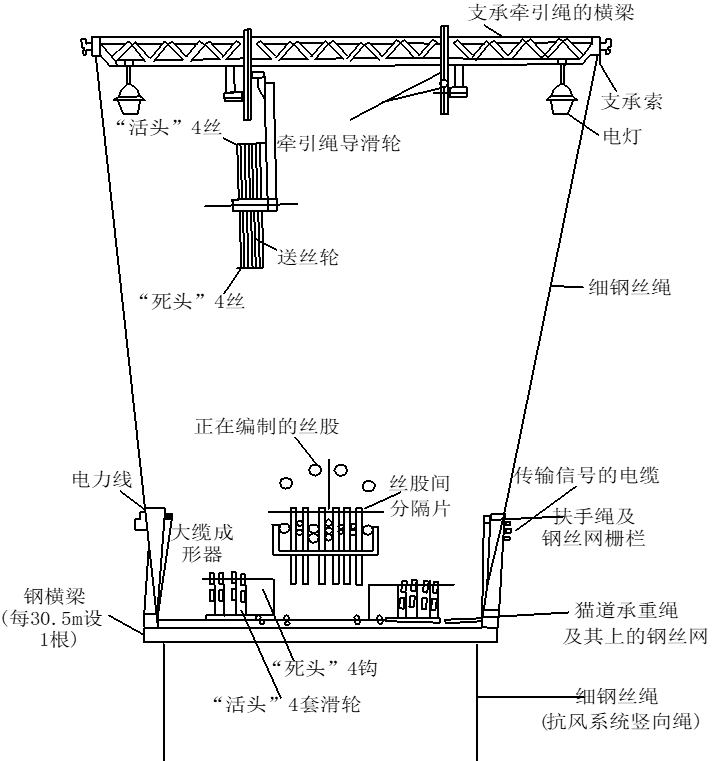 支承牵引绳的横梁

支承索

电灯

“活头”4丝

牵引绳导滑轮

送丝轮

“死头”4丝

细钢丝绳

正在编制的丝股

电力线

丝股间分隔片

传输信号的电缆

扶手绳及钢丝网栅栏

大缆成形器

钢横梁(每30.5m设1根)

猫道承重绳及其上的钢丝网

“死头”4钩

“活头”4套滑轮

细钢丝绳(抗风系统竖向绳)