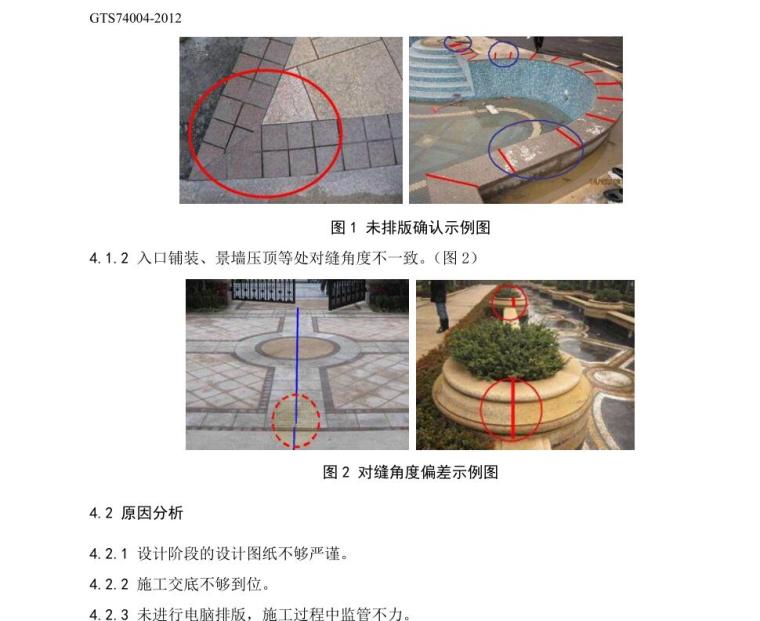 GTS74004-2012

图 1 未排版确认示例图

4.1.2 入口铺装、景墙压顶等处对缝角度不一致。(图 2)

图 2 对缝角度偏差示例图

4.2 原因分析

4.2.1 设计阶段的设计图纸不够严谨。

4.2.2 施工交底不够到位。

4.2.3 未进行电脑排版，施工过程中监管不力。