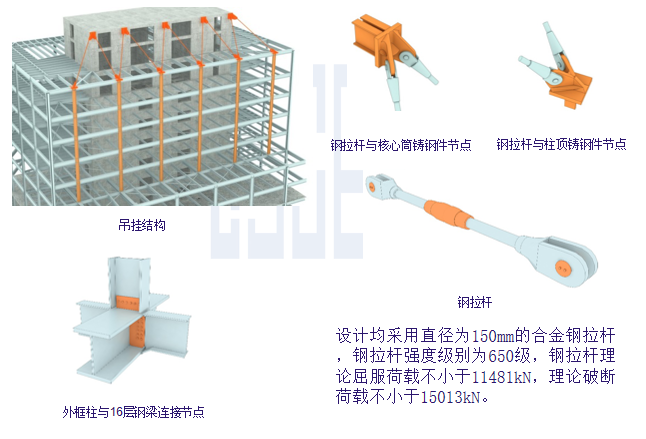 钢拉杆与核心筒铸钢件节点

钢拉杆与柱顶铸钢件节点

吊挂结构

钢拉杆

外框柱与16层钢梁连接节点

设计均采用直径为150mm的合金钢拉杆，钢拉杆强度级别为650级，钢拉杆理论屈服荷载不小于11481kN，理论破断荷载不小于15013kN。