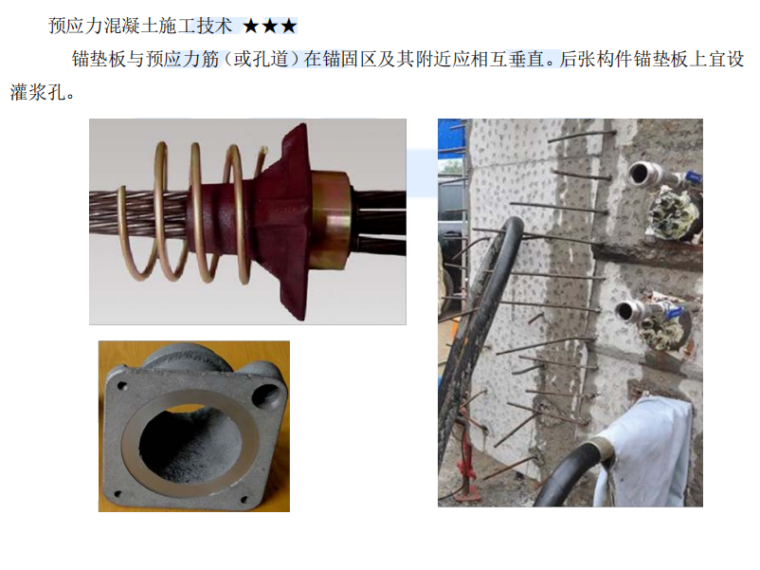 预应力混凝土施工技术 ★★★

锚垫板与预应力筋（或孔道）在锚固区及其附近应相互垂直。后张构件锚垫板上宜设灌浆孔。