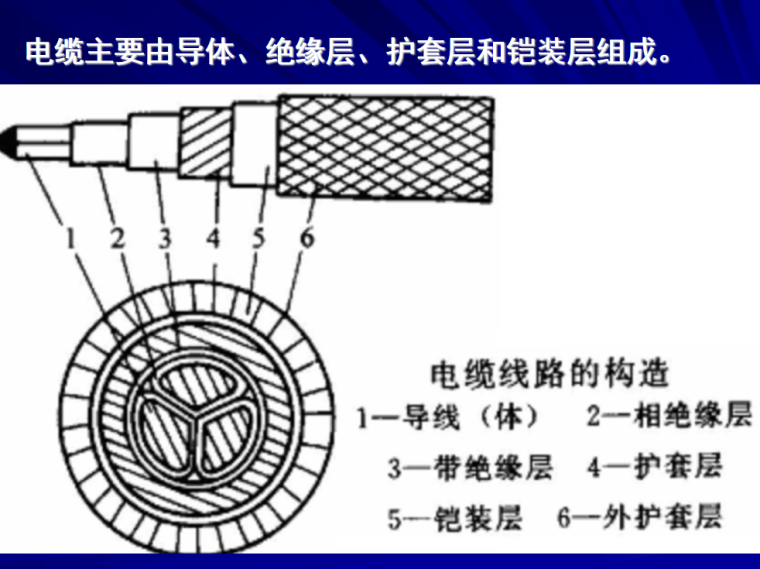 电缆主要由导体、绝缘层、护套层和铠装层组成。

1 2 3 4 5 6

电缆线路的构造
1—导线（体） 2—相绝缘层
3—带绝缘层 4—护套层
5—铠装层 6—外护套层