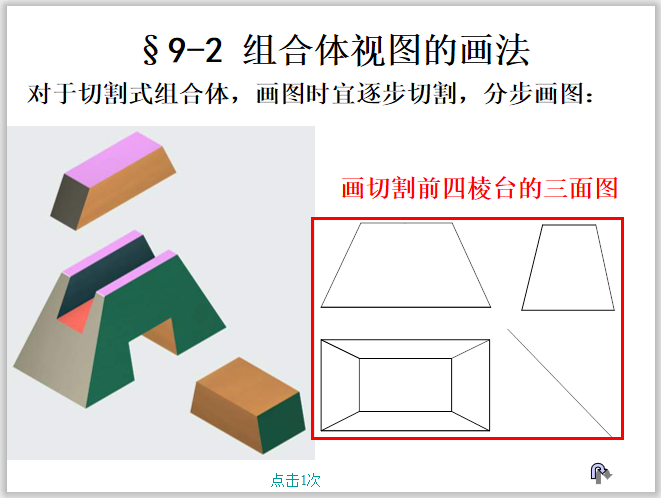 §9-2 组合体视图的画法

对于切割式组合体，画图时宜逐步切割，分步画图：

画切割前四棱台的三面图

点击1次