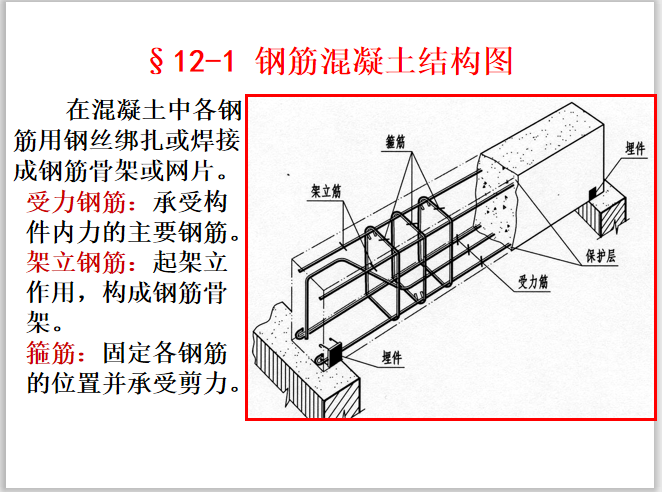 §12-1 钢筋混凝土结构图

在混凝土中各钢筋用钢丝绑扎或焊接成钢筋骨架或网片。

受力钢筋：承受构件内力的主要钢筋。

架立钢筋：起架立作用，构成钢筋骨架。

箍筋：固定各钢筋的位置并承受剪力。

箍筋

埋件

架立筋

保护层

受力筋

埋件