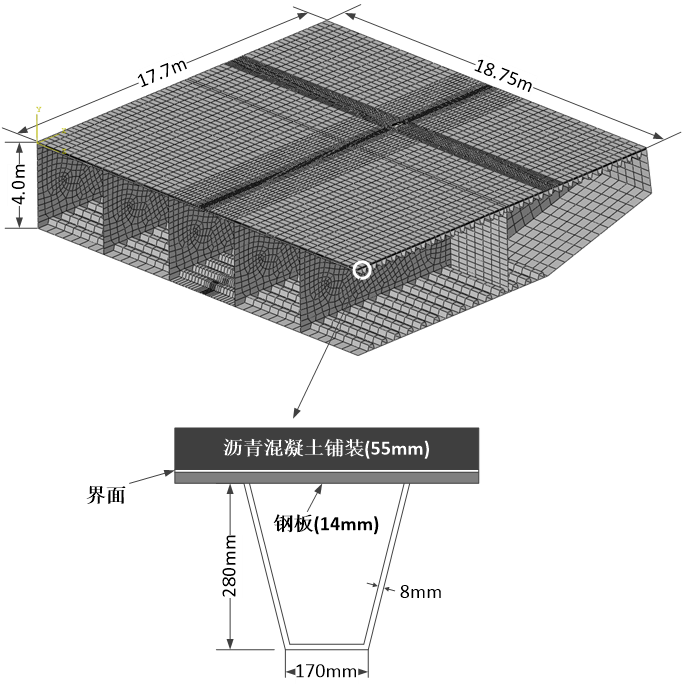 17.7m
18.75m
4.0m
沥青混凝土铺装(55mm)
界面
钢板(14mm)
280mm
8mm
170mm